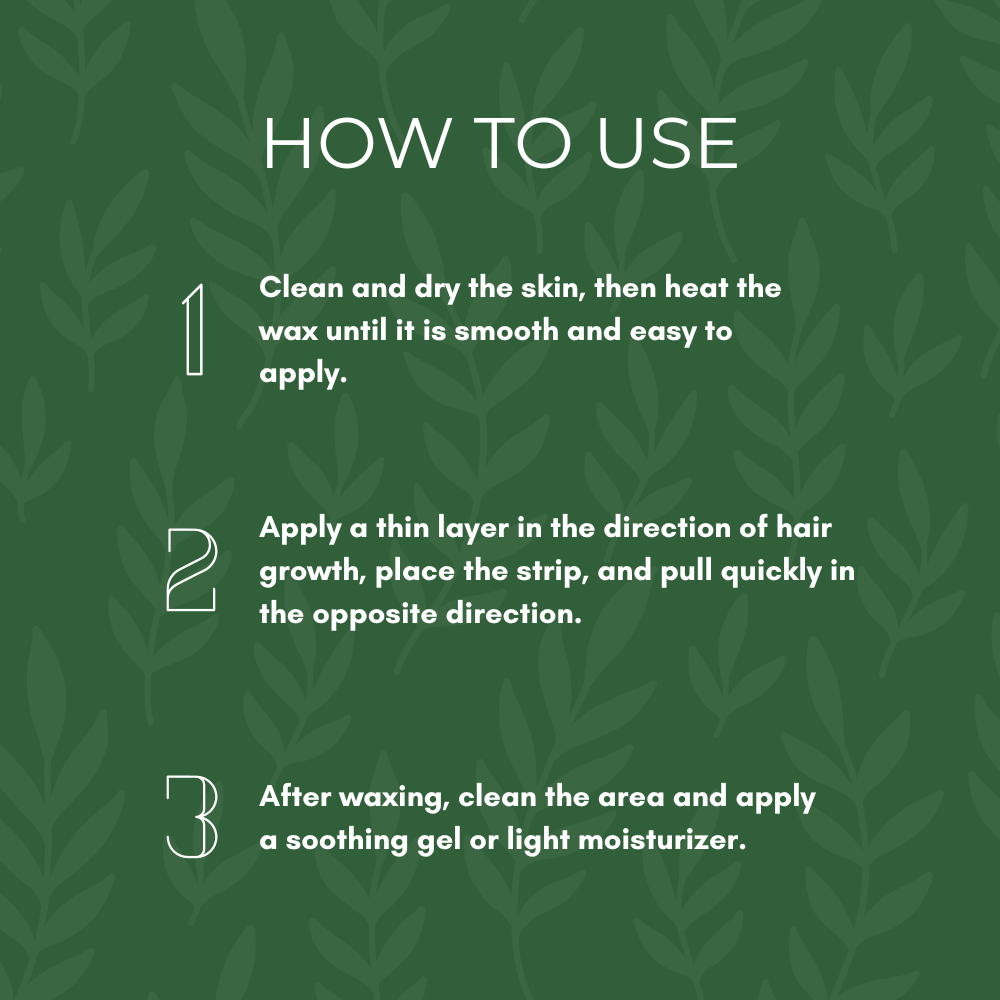 HOW TO USE

1 Clean and dry the skin, then heat the wax until it is smooth and easy to apply.

2 Apply a thin layer in the direction of hair growth, place the strip, and pull quickly in the opposite direction.

3 After waxing, clean the area and apply a soothing gel or light moisturizer.